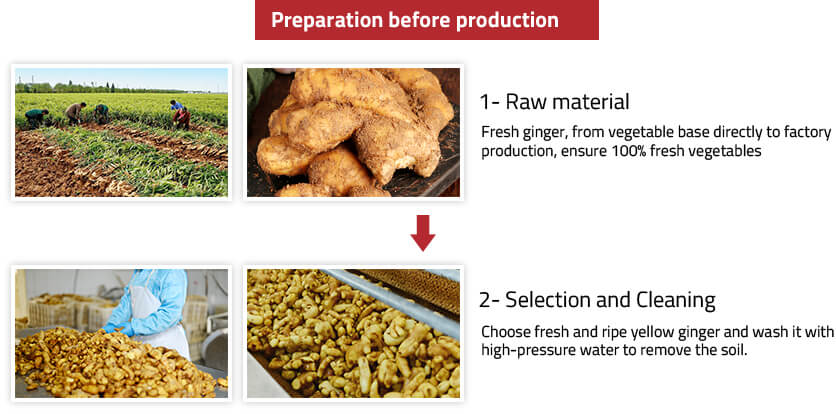 Preparation before production

1- Raw material

Fresh ginger, from vegetable base directly to factory production, ensure 100% fresh vegetables

2- Selection and Cleaning

Choose fresh and ripe yellow ginger and wash it with high-pressure water to remove the soil.