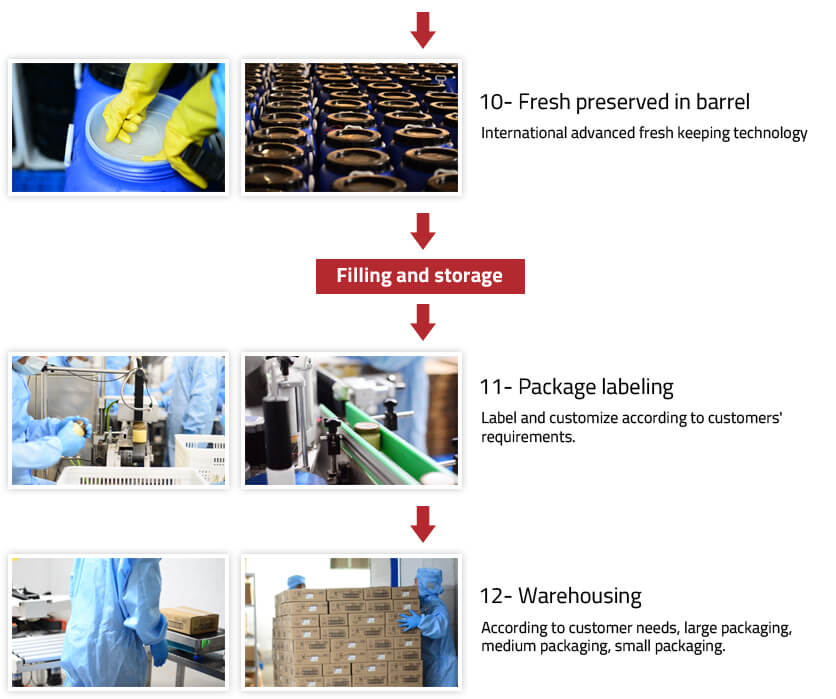 10- Fresh preserved in barrel

International advanced fresh keeping technology

Filling and storage

11- Package labeling

Label and customize according to customers' requirements.

12- Warehousing

According to customer needs, large packaging, medium packaging, small packaging.